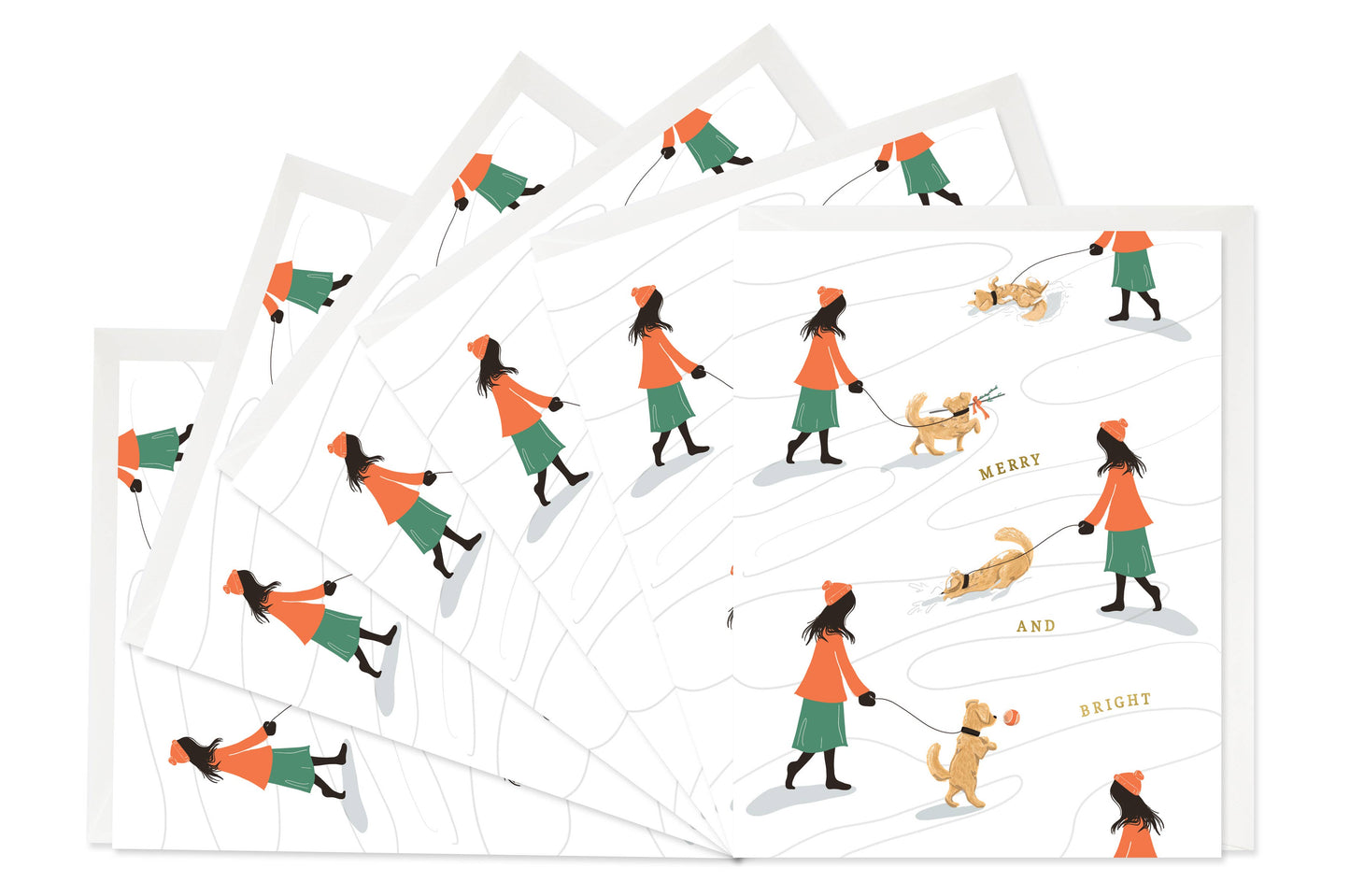 MERRY

AND

BRIGHT