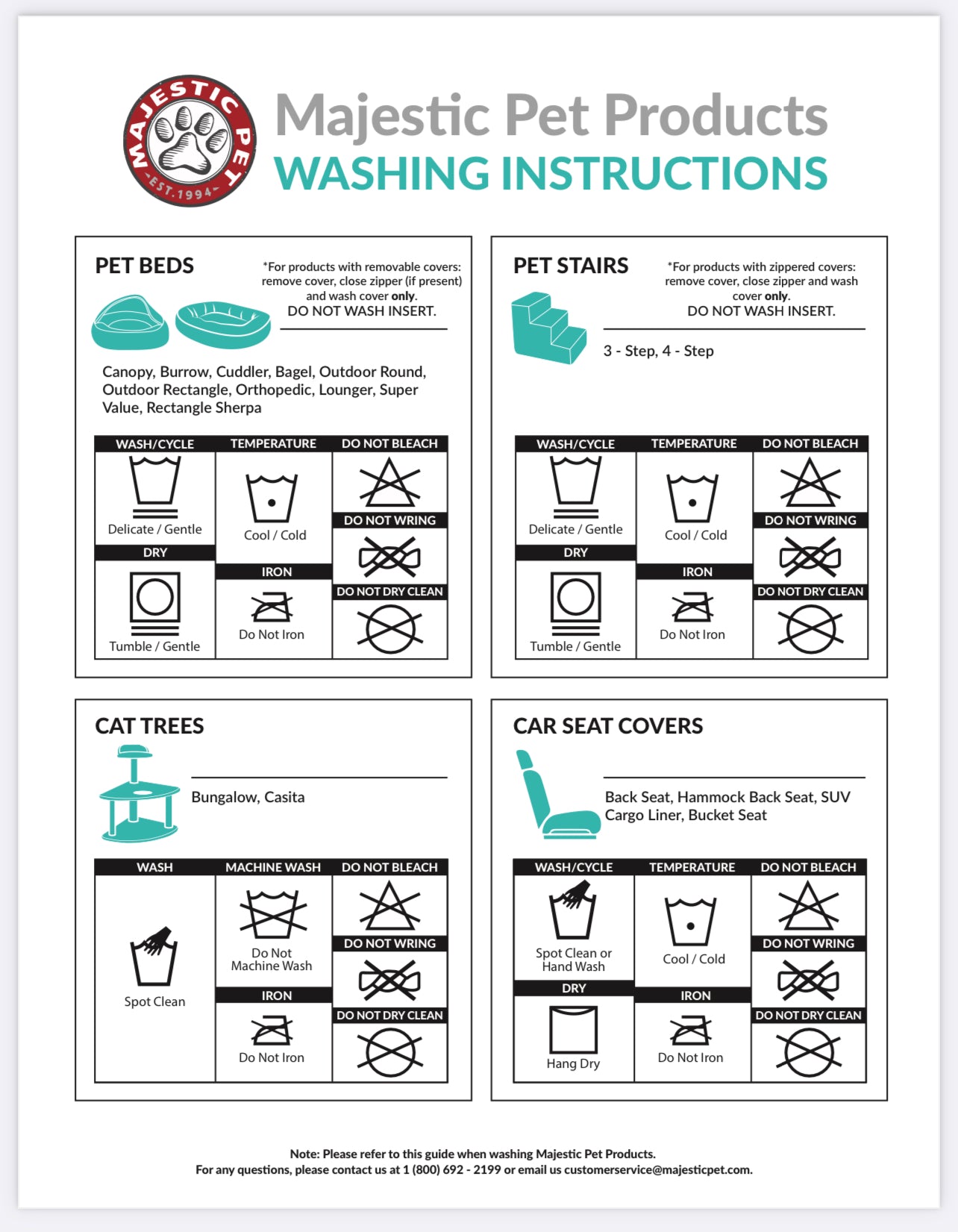 MAJESTIC PET
EST. 1994

Majestic Pet Products
WASHING INSTRUCTIONS

PET BEDS

*For products with removable covers: remove cover, close zipper (if present) and wash cover only.
DO NOT WASH INSERT.

Canopy, Burrow, Cuddler, Bagel, Outdoor Round, Outdoor Rectangle, Orthopedic, Lounger, Super Value, Rectangle Sherpa

WASH/CYCLE
Delicate / Gentle
DRY
Tumble / Gentle
TEMPERATURE
Cool / Cold
IRON
Do Not Iron
DO NOT BLEACH
DO NOT WRING
DO NOT DRY CLEAN

PET STAIRS

*For products with zippered covers: remove cover, close zipper and wash cover only.
DO NOT WASH INSERT.

3 - Step, 4 - Step

WASH/CYCLE
Delicate / Gentle
DRY
Tumble / Gentle
TEMPERATURE
Cool / Cold
IRON
Do Not Iron
DO NOT BLEACH
DO NOT WRING
DO NOT DRY CLEAN

CAT TREES

Bungalow, Casita

WASH
Spot Clean
MACHINE WASH
Do Not Machine Wash
IRON
Do Not Iron
DO NOT BLEACH
DO NOT WRING
DO NOT DRY CLEAN

CAR SEAT COVERS

Back Seat, Hammock Back Seat, SUV Cargo Liner, Bucket Seat

WASH/CYCLE
Spot Clean or Hand Wash
DRY
Hang Dry
TEMPERATURE
Cool / Cold
IRON
Do Not Iron
DO NOT BLEACH
DO NOT WRING
DO NOT DRY CLEAN

Note: Please refer to this guide when washing Majestic Pet Products.
For any questions, please contact us at 1 (800) 692 - 2199 or email us customerservice@majesticpet.com.